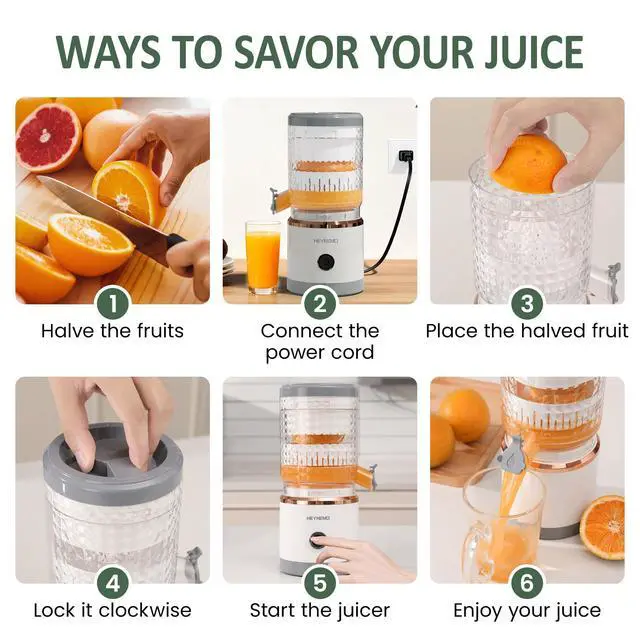 WAYS TO SAVOR YOUR JUICE

HEYNEMO

1
Halve the fruits

2
Connect the power cord

3
Place the halved fruit

HEYNEMO

4
Lock it clockwise

5
Start the juicer

6
Enjoy your juice