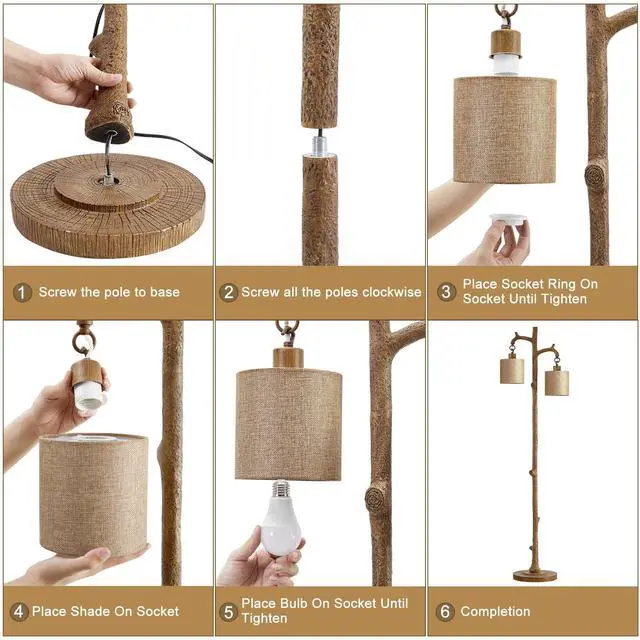 1 Screw the pole to base

2 Screw all the poles clockwise

3 Place Socket Ring On Socket Until Tighten

4 Place Shade On Socket

5 Place Bulb On Socket Until Tighten

6 Completion