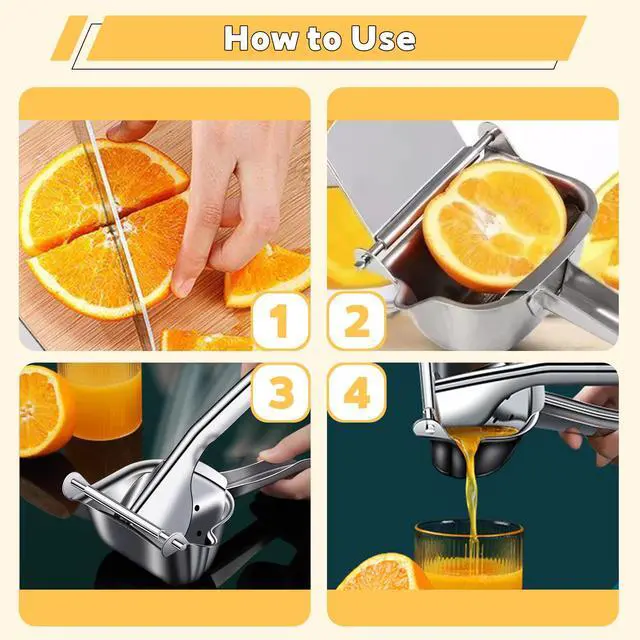 How to Use

1

2

3

4