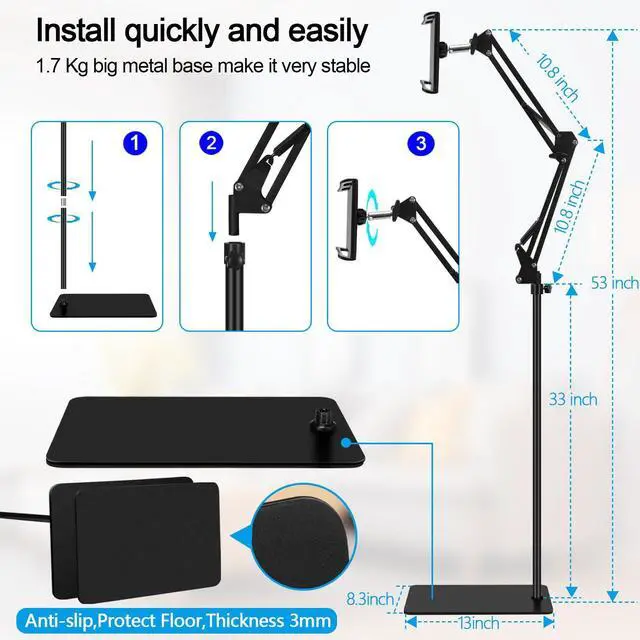 Install quickly and easily
1.7 Kg big metal base make it very stable

1

2

3

10.8 inch
10.8 inch
53 inch
33 inch
8.3inch
13inch

Anti-slip,Protect Floor,Thickness 3mm