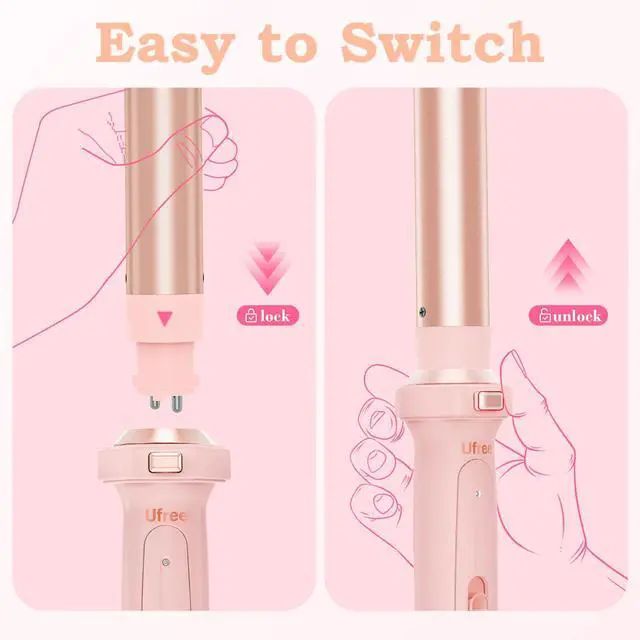 Easy to Switch

lock

Ufree

unlock

Ufree