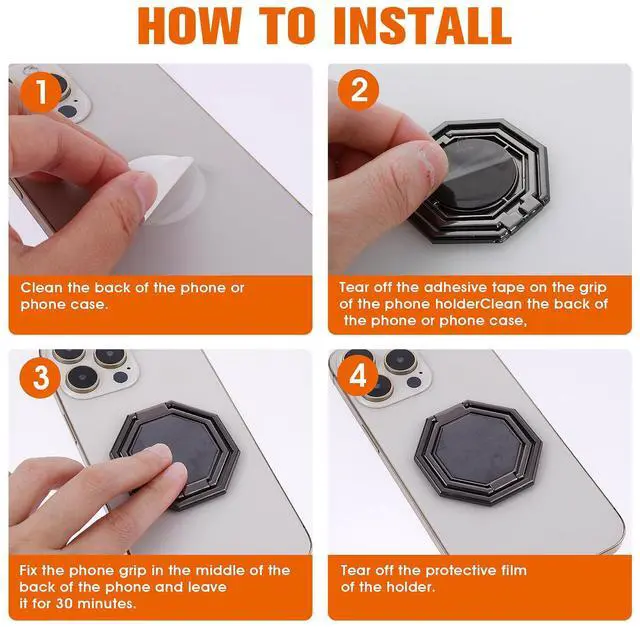 HOW TO INSTALL

1

Clean the back of the phone or phone case.

2

Tear off the adhesive tape on the grip of the phone holderClean the back of the phone or phone case,

3

Fix the phone grip in the middle of the back of the phone and leave it for 30 minutes.

4

Tear off the protective film of the holder.