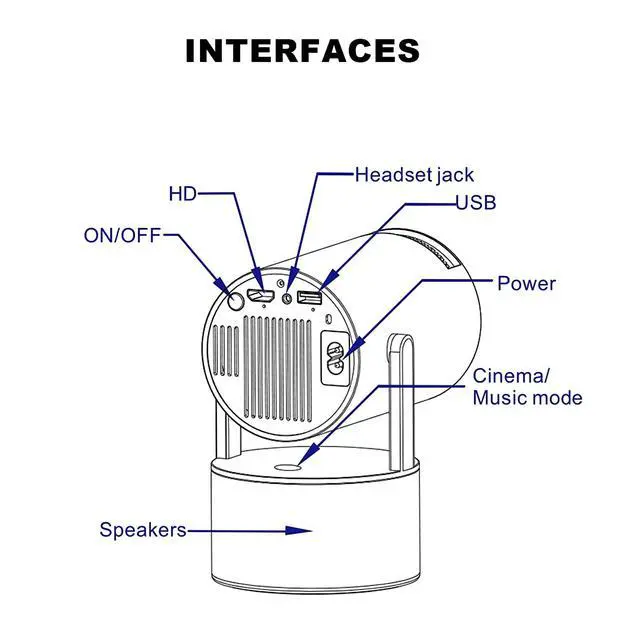 INTERFACES

Headset jack
HD
USB
ON/OFF
Power
Cinema/
Music mode
Speakers