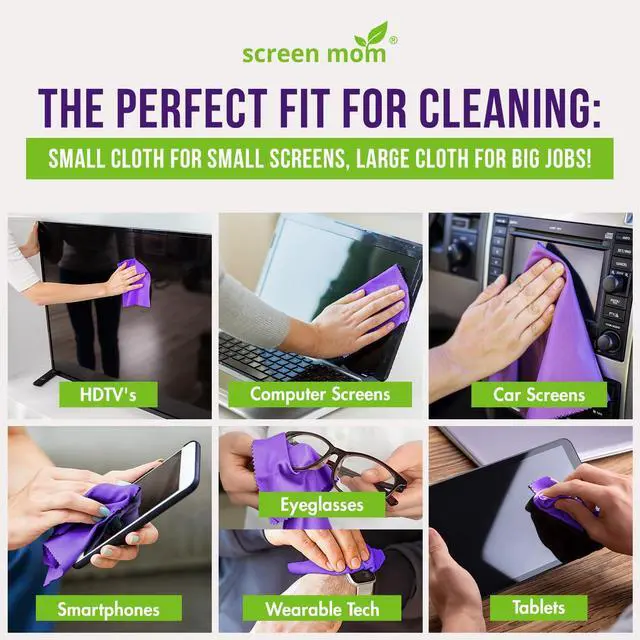 screen mom®

THE PERFECT FIT FOR CLEANING:

SMALL CLOTH FOR SMALL SCREENS, LARGE CLOTH FOR BIG JOBS!

HDTV's

Computer Screens

Car Screens

Smartphones

Eyeglasses

Wearable Tech

Tablets