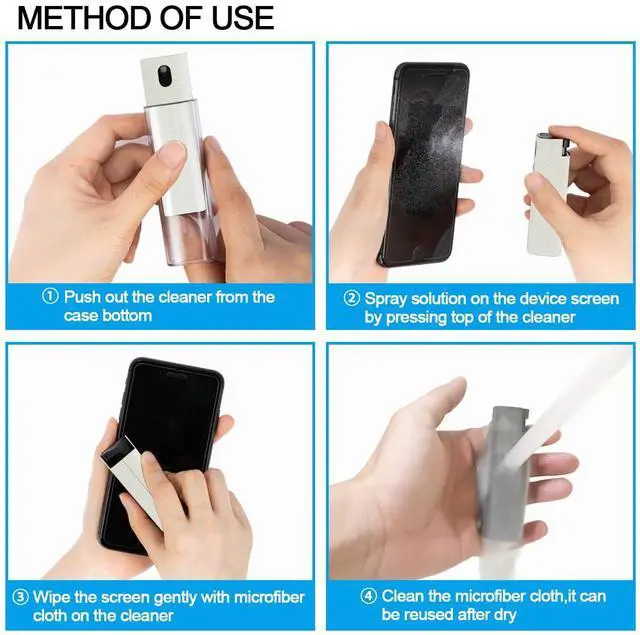 METHOD OF USE

① Push out the cleaner from the case bottom

② Spray solution on the device screen by pressing top of the cleaner

③ Wipe the screen gently with microfiber cloth on the cleaner

④ Clean the microfiber cloth,it can be reused after dry