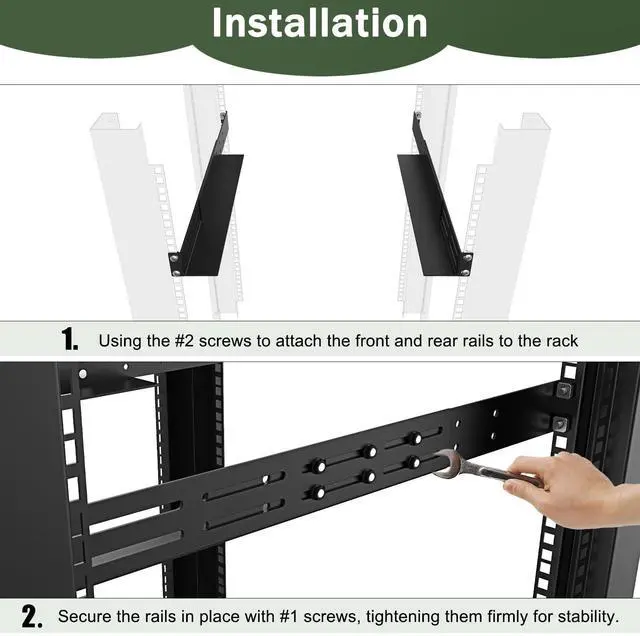 Installation

1. Using the #2 screws to attach the front and rear rails to the rack

2. Secure the rails in place with #1 screws, tightening them firmly for stability.