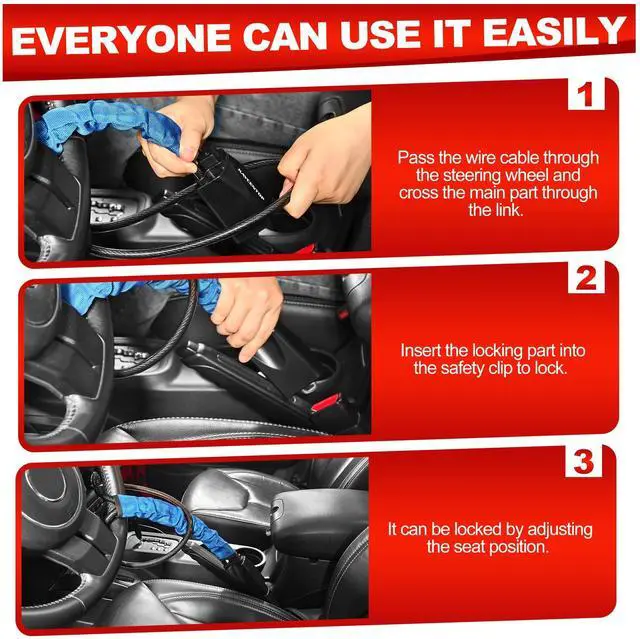 EVERYONE CAN USE IT EASILY

1

Pass the wire cable through the steering wheel and cross the main part through the link.

2

Insert the locking part into the safety clip to lock.

3

It can be locked by adjusting the seat position.