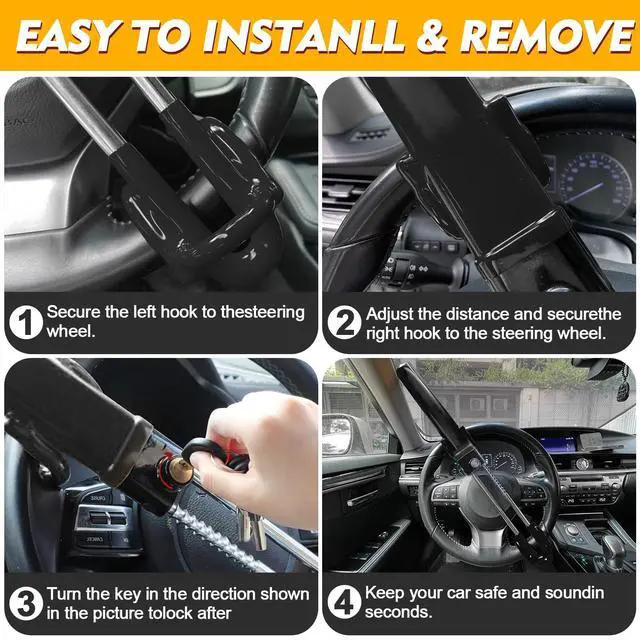 EASY TO INSTANLL & REMOVE

1 Secure the left hook to thesteering wheel.

2 Adjust the distance and securethe right hook to the steering wheel.

3 Turn the key in the direction shown in the picture tolock after

4 Keep your car safe and soundin seconds.