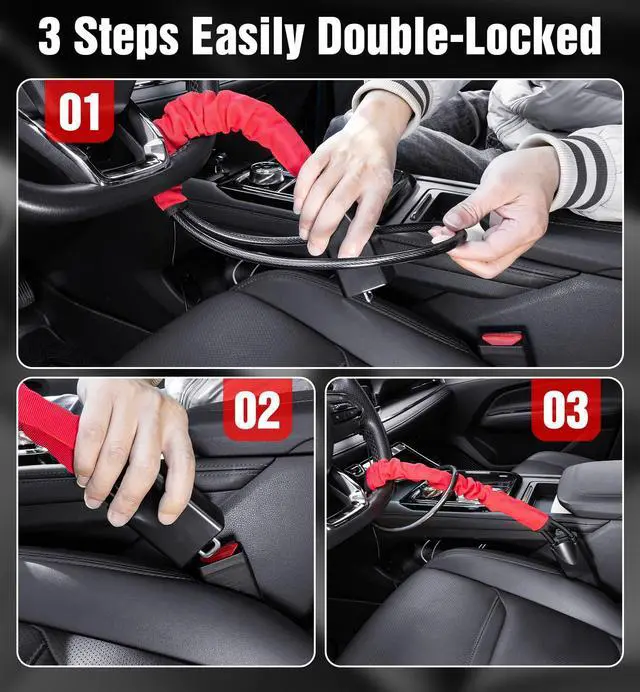 3 Steps Easily Double-Locked

01

02

03