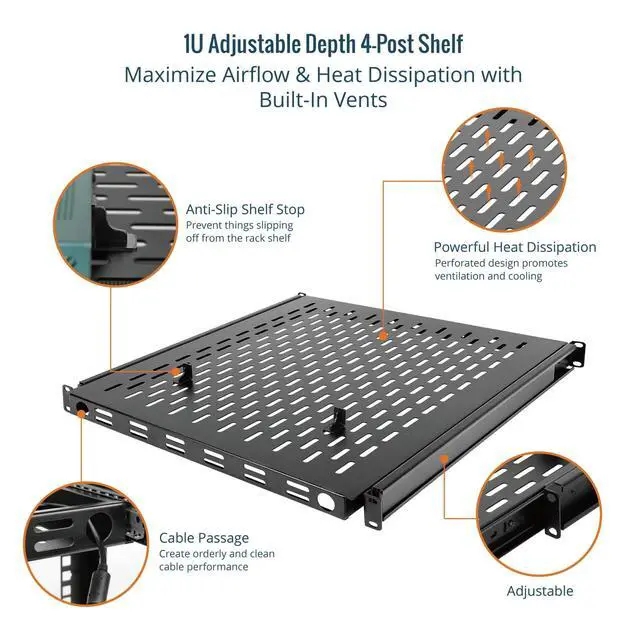 1U Adjustable Depth 4-Post Shelf
Maximize Airflow & Heat Dissipation with Built-In Vents

Anti-Slip Shelf Stop
Prevent things slipping off from the rack shelf

Powerful Heat Dissipation
Perforated design promotes ventilation and cooling

Cable Passage
Create orderly and clean cable performance

Adjustable