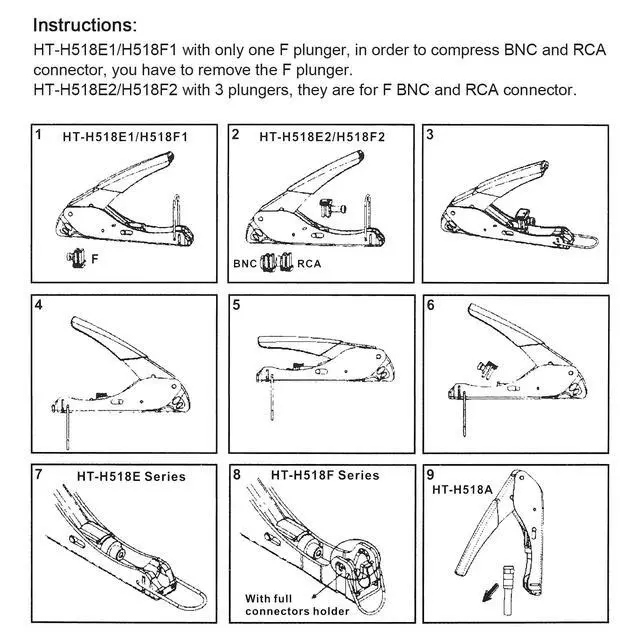 Instructions:
HT-H518E1/H518F1 with only one F plunger, in order to compress BNC and RCA connector, you have to remove the F plunger.
HT-H518E2/H518F2 with 3 plungers, they are for F BNC and RCA connector.

1 HT-H518E1/H518F1
F

2 HT-H518E2/H518F2
BNC RCA

3

4

5

6

7 HT-H518E Series

8 HT-H518F Series
With full connectors holder

9 HT-H518A