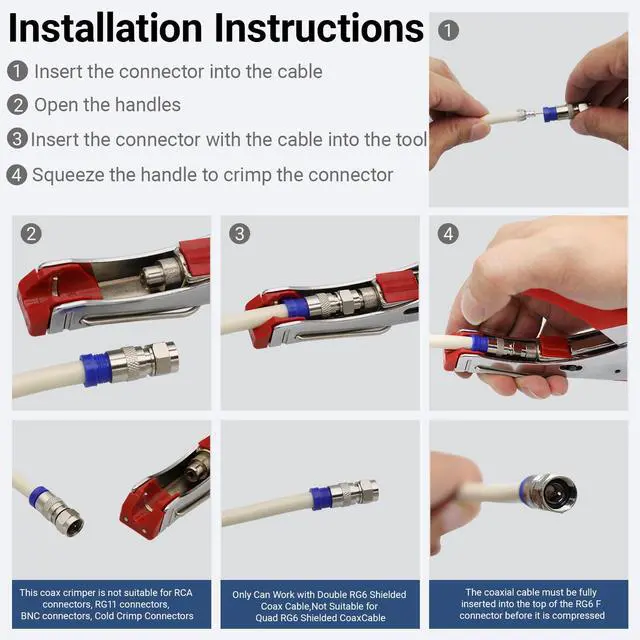 Installation Instructions

1 Insert the connector into the cable
2 Open the handles
3 Insert the connector with the cable into the tool
4 Squeeze the handle to crimp the connector

1

2

3

4

This coax crimper is not suitable for RCA connectors, RG11 connectors, BNC connectors, Cold Crimp Connectors

Only Can Work with Double RG6 Shielded Coax Cable,Not Suitable for Quad RG6 Shielded CoaxCable

The coaxial cable must be fully inserted into the top of the RG6 F connector before it is compressed