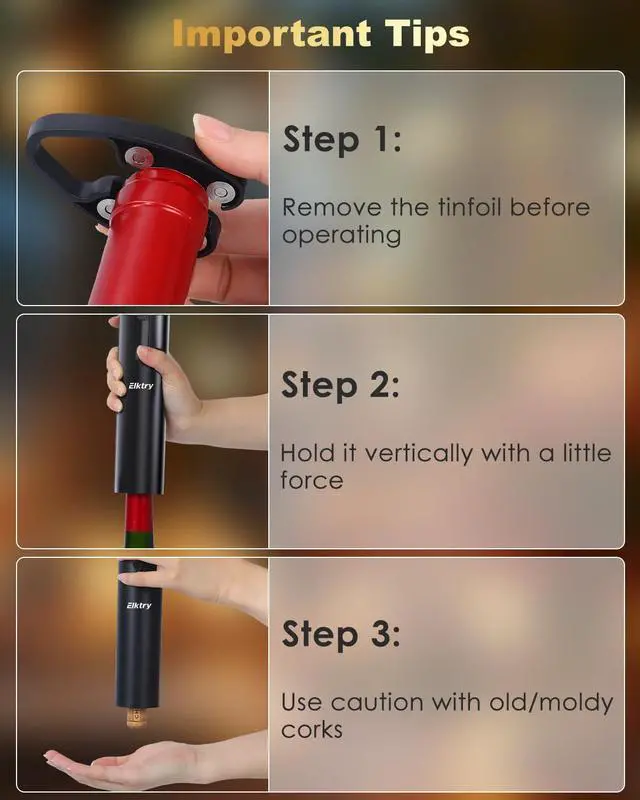 Important Tips

Step 1:

Remove the tinfoil before operating

Elktry

Step 2:

Hold it vertically with a little force

Elktry

Step 3:

Use caution with old/moldy corks