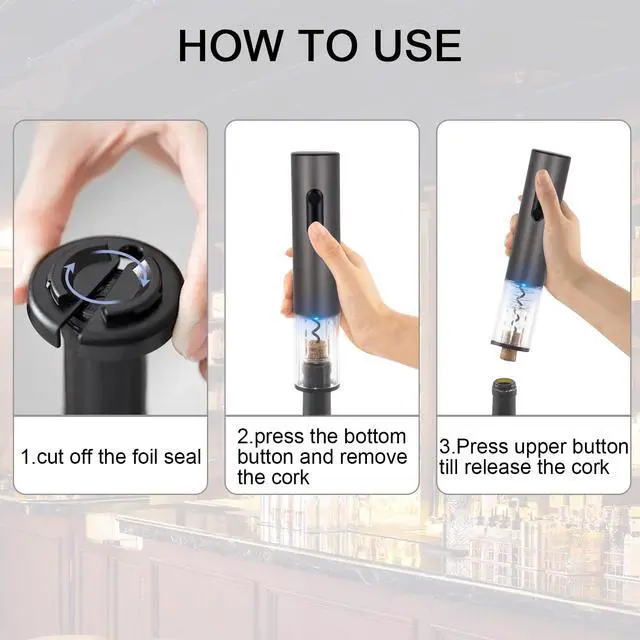 HOW TO USE

1.cut off the foil seal

2.press the bottom button and remove the cork

3.Press upper button till release the cork