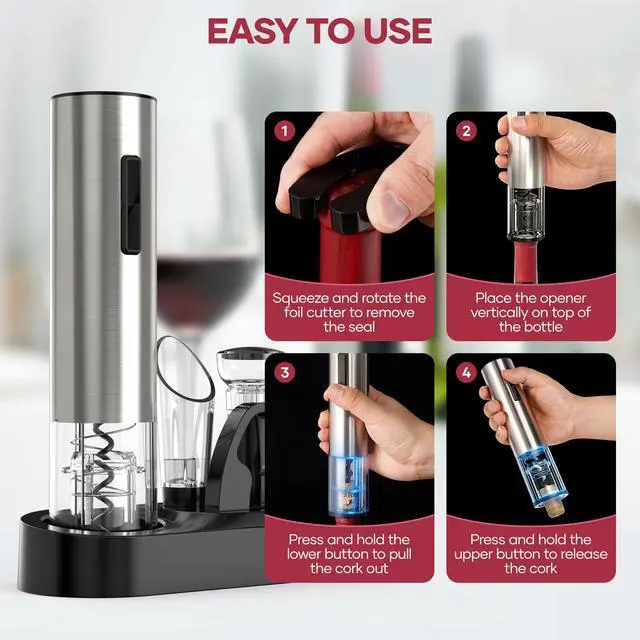 EASY TO USE

1

Squeeze and rotate the foil cutter to remove the seal

2

Place the opener vertically on top of the bottle

3

Press and hold the lower button to pull the cork out

4

Press and hold the upper button to release the cork