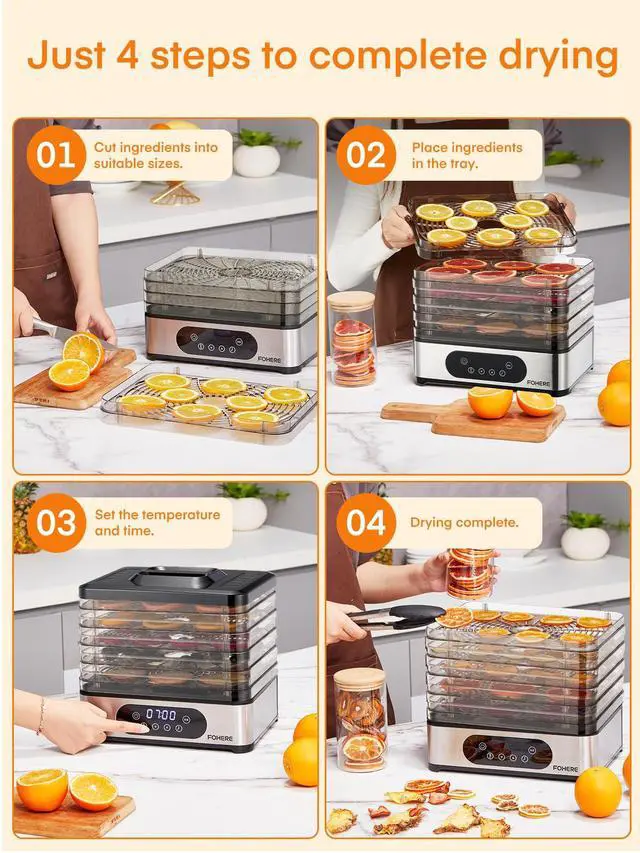 Just 4 steps to complete drying

01 Cut ingredients into suitable sizes.

FOHERE

02 Place ingredients in the tray.

FOHERE

03 Set the temperature and time.

07:00

FOHERE

04 Drying complete.

FOHERE