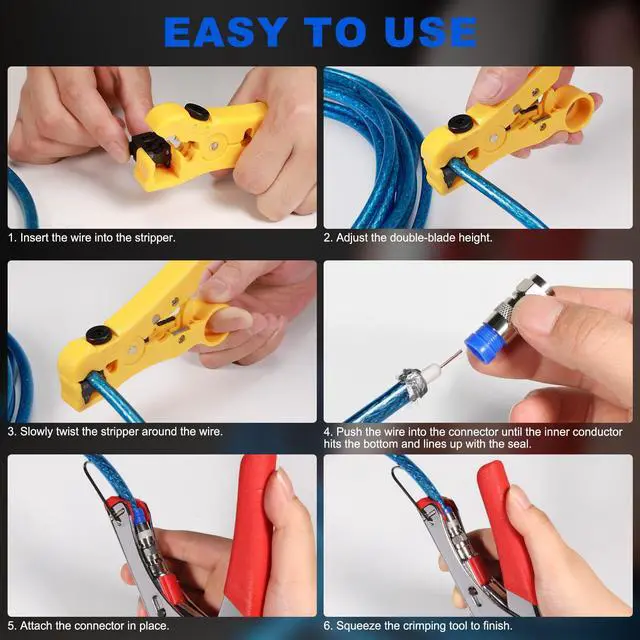 EASY TO USE

1. Insert the wire into the stripper.

2. Adjust the double-blade height.

3. Slowly twist the stripper around the wire.

4. Push the wire into the connector until the inner conductor hits the bottom and lines up with the seal.

5. Attach the connector in place.

6. Squeeze the crimping tool to finish.