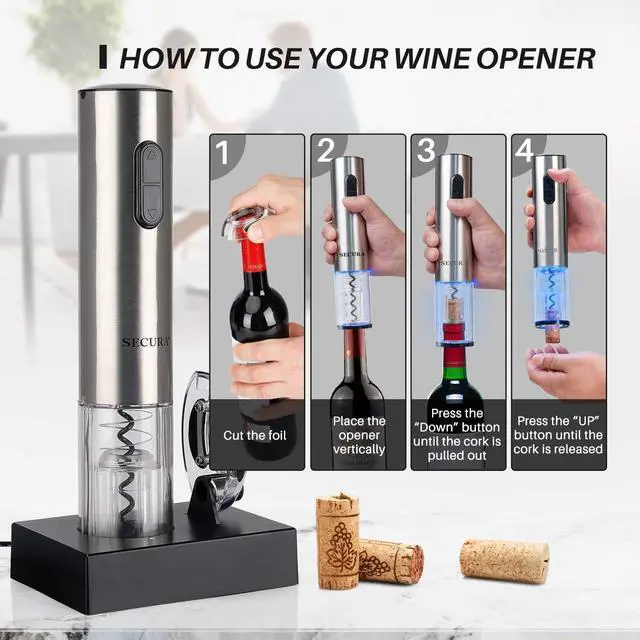 HOW TO USE YOUR WINE OPENER

SECURA

1
Cut the foil

2
SECURA
Place the opener vertically

3
SECURA
Press the "Down" button until the cork is pulled out

4
SECURA
Press the "UP" button until the cork is released