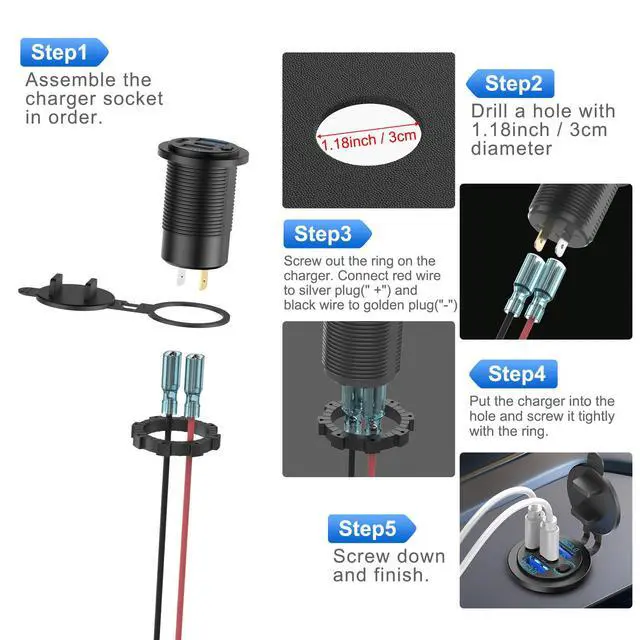 Step1
Assemble the charger socket in order.

1.18inch / 3cm

Step2
Drill a hole with 1.18inch / 3cm diameter

Step3
Screw out the ring on the charger. Connect red wire to silver plug(" +") and black wire to golden plug("-")

Step4
Put the charger into the hole and screw it tightly with the ring.

Step5
Screw down and finish.