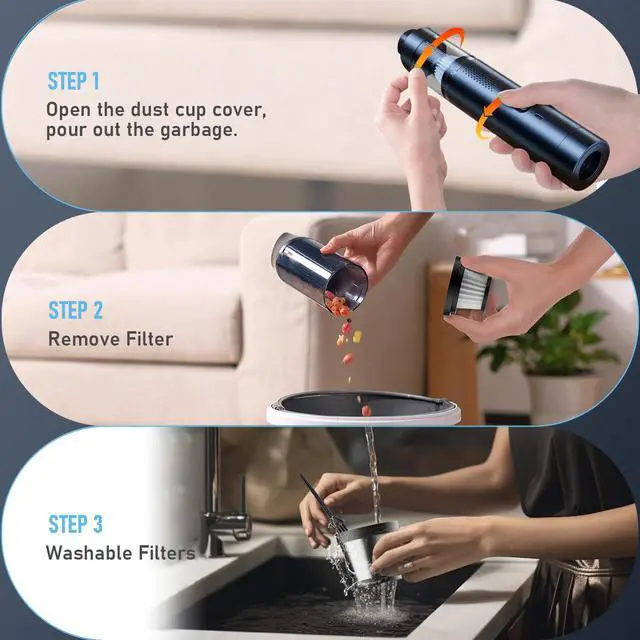 STEP 1
Open the dust cup cover, pour out the garbage.

STEP 2
Remove Filter

STEP 3
Washable Filters