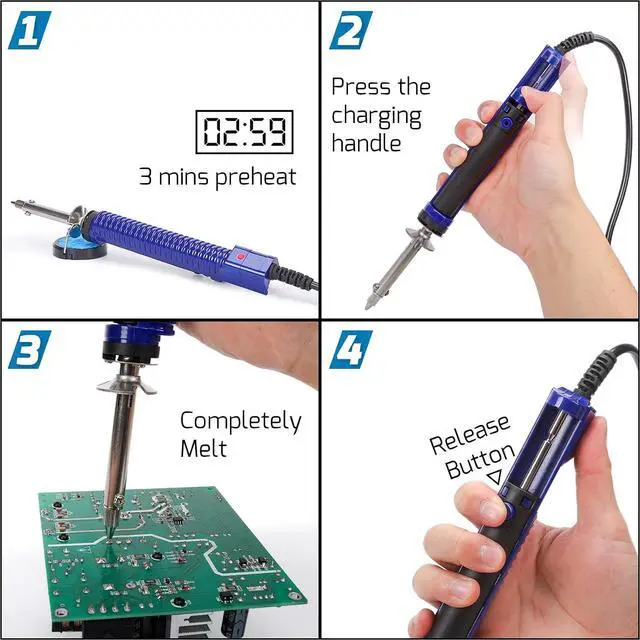 1

02:59

3 mins preheat

2

Press the charging handle

3

Completely Melt

4

Release Button