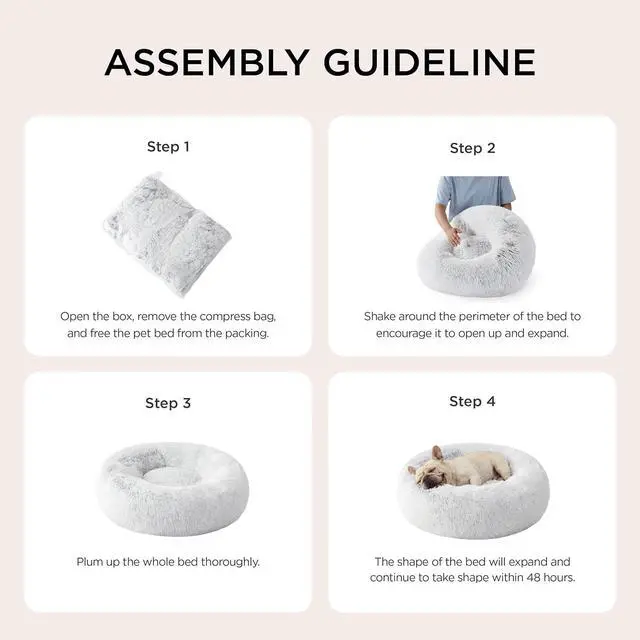 ASSEMBLY GUIDELINE

Step 1

Open the box, remove the compress bag, and free the pet bed from the packing.

Step 2

Shake around the perimeter of the bed to encourage it to open up and expand.

Step 3

Plum up the whole bed thoroughly.

Step 4

The shape of the bed will expand and continue to take shape within 48 hours.