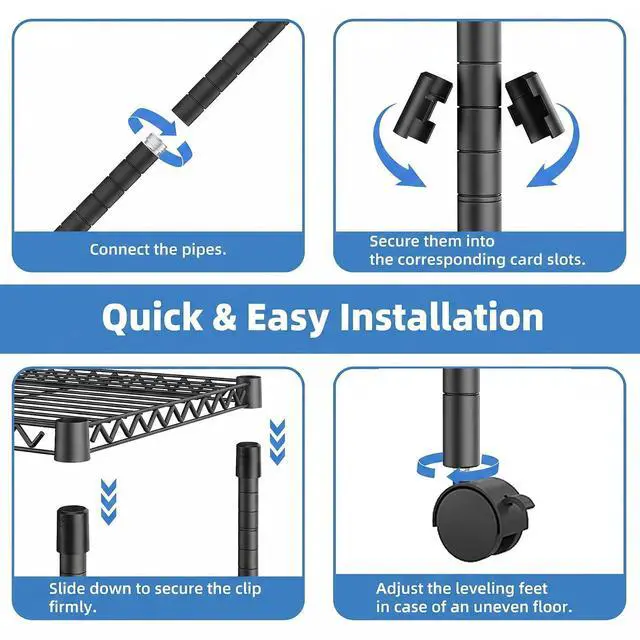 Connect the pipes.

Secure them into the corresponding card slots.

Quick & Easy Installation

Slide down to secure the clip firmly.

Adjust the leveling feet in case of an uneven floor.