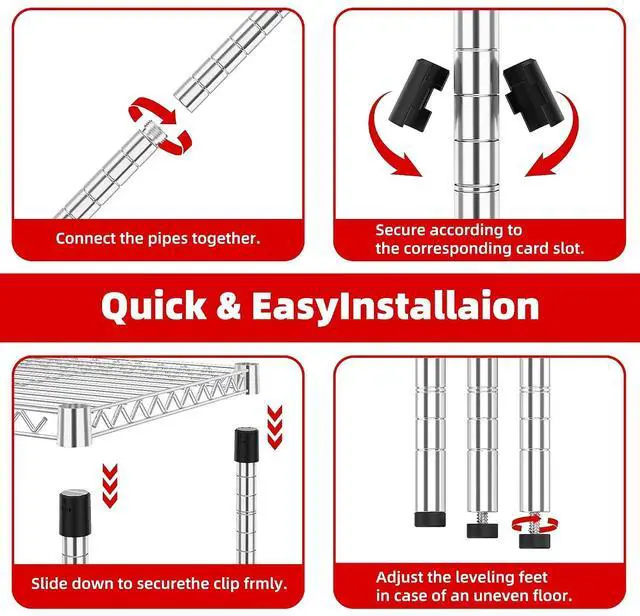 Connect the pipes together.

Secure according to the corresponding card slot.

Quick & EasyInstallaion

Slide down to securethe clip frmly.

Adjust the leveling feet in case of an uneven floor.