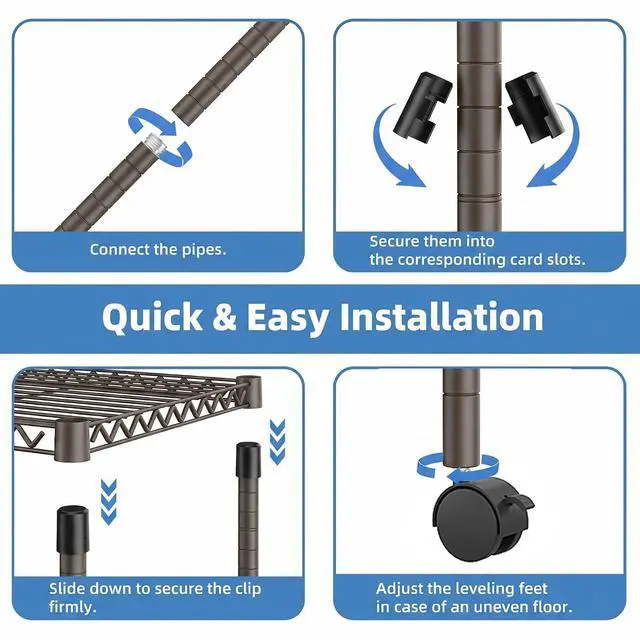 Connect the pipes.

Secure them into the corresponding card slots.

Quick & Easy Installation

Slide down to secure the clip firmly.

Adjust the leveling feet in case of an uneven floor.