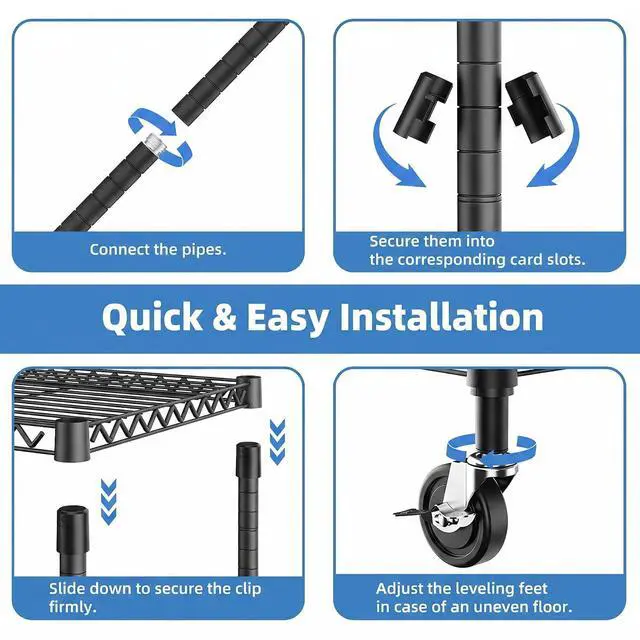 Connect the pipes.

Secure them into the corresponding card slots.

Quick & Easy Installation

Slide down to secure the clip firmly.

Adjust the leveling feet in case of an uneven floor.