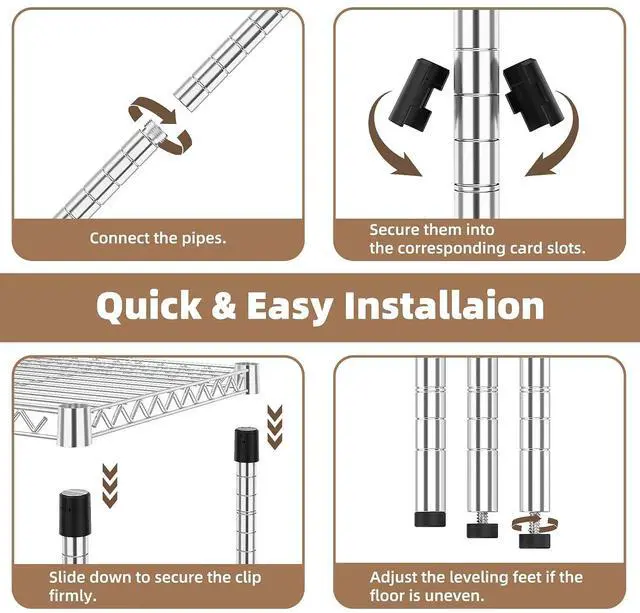 Connect the pipes.

Secure them into the corresponding card slots.

Quick & Easy Installaion

Slide down to secure the clip firmly.

Adjust the leveling feet if the floor is uneven.