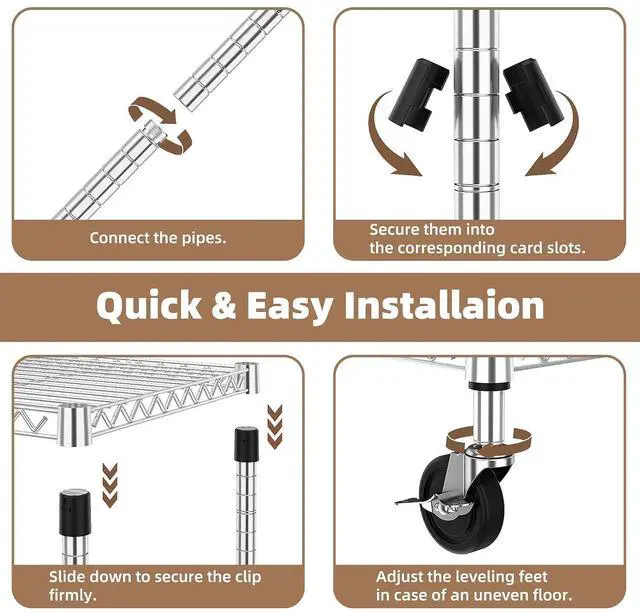 Connect the pipes.

Secure them into the corresponding card slots.

Quick & Easy Installaion

Slide down to secure the clip firmly.

Adjust the leveling feet in case of an uneven floor.