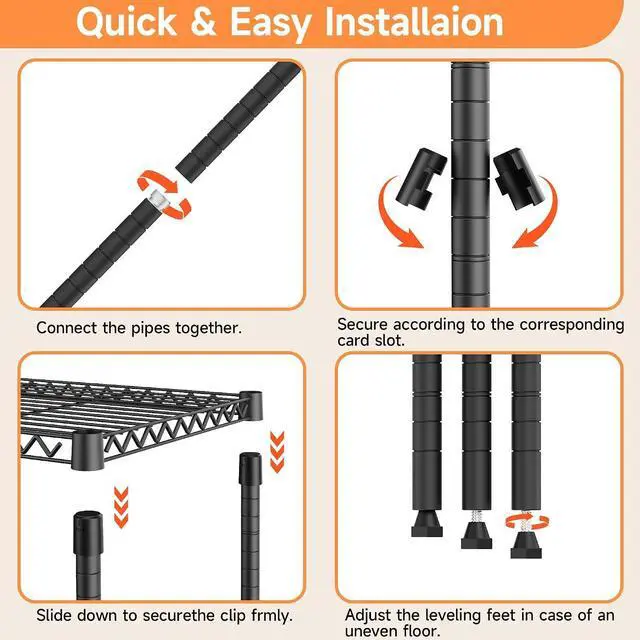 Quick & Easy Installaion

Connect the pipes together.

Secure according to the corresponding card slot.

Slide down to securethe clip frmly.

Adjust the leveling feet in case of an uneven floor.