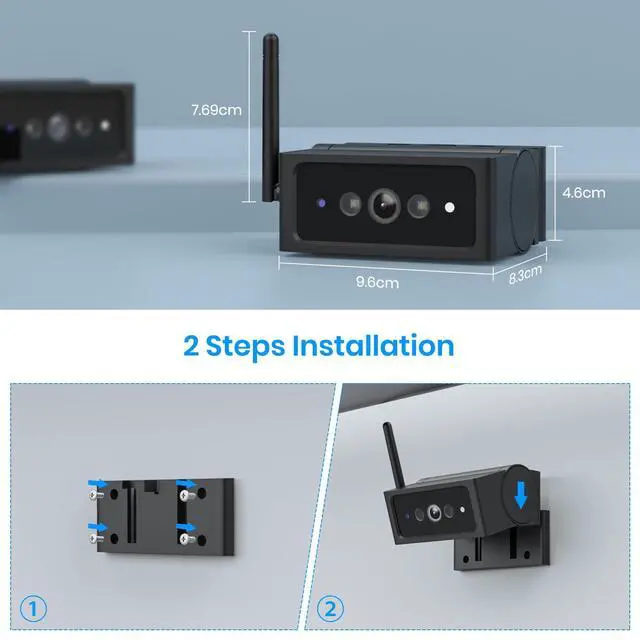 7.69cm

4.6cm

9.6cm

8.3cm

2 Steps Installation

①

②