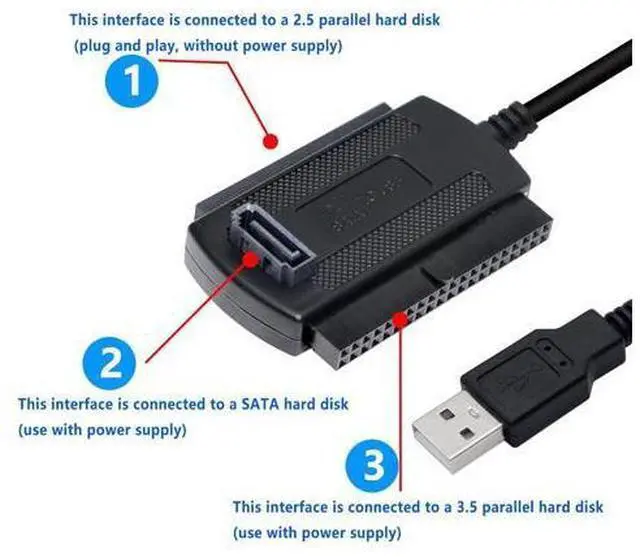 This interface is connected to a 2.5 parallel hard disk (plug and play, without power supply)

1

2

This interface is connected to a SATA hard disk (use with power supply)

3

This interface is connected to a 3.5 parallel hard disk (use with power supply)