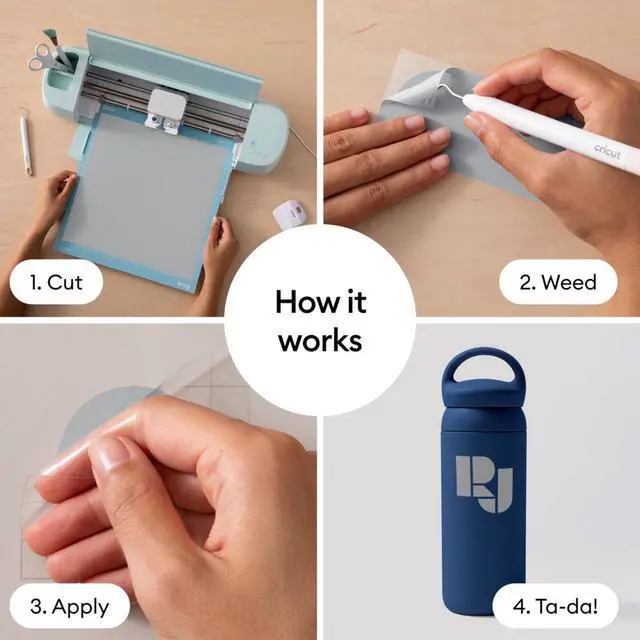 1. Cut

cricut

2. Weed

How it works

3. Apply

RJ

4. Ta-da!