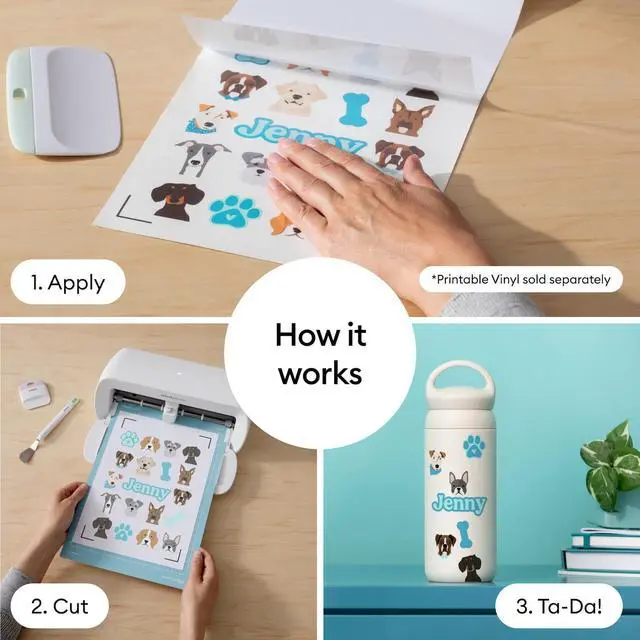 Jenny

1. Apply

*Printable Vinyl sold separately

How it works

Jenny

2. Cut

Jenny

3. Ta-Da!