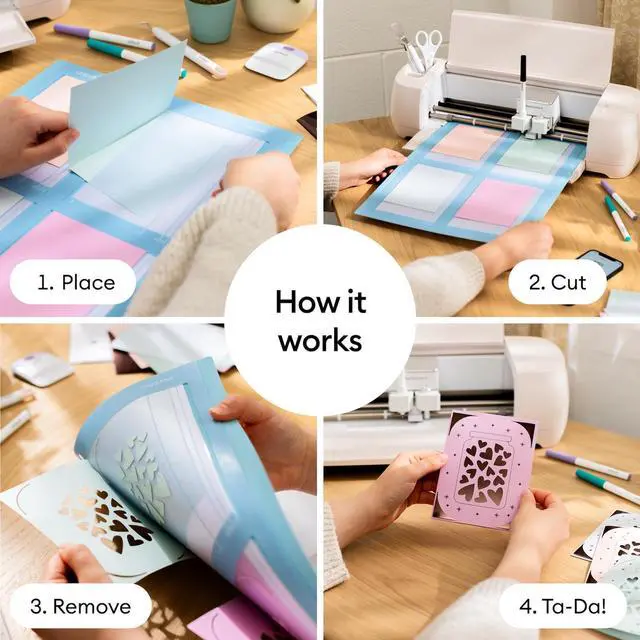 1. Place

2. Cut

How it works

3. Remove

4. Ta-Da!