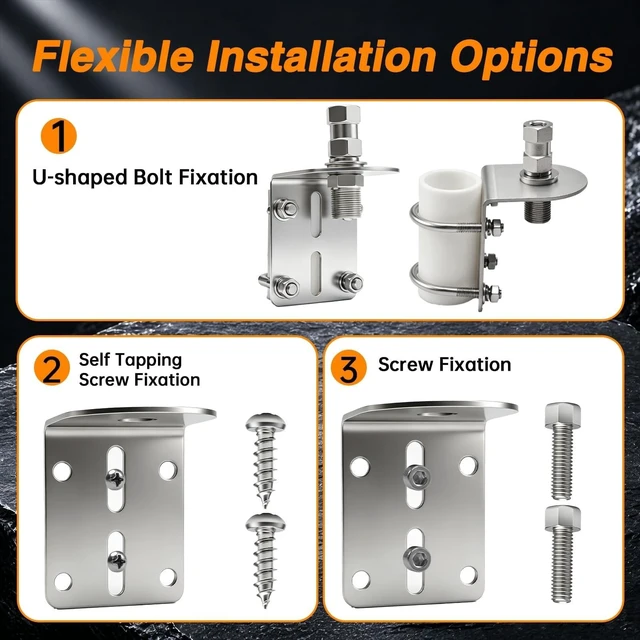 Flexible Installation Options

1
U-shaped Bolt Fixation

2
Self Tapping Screw Fixation

3
Screw Fixation