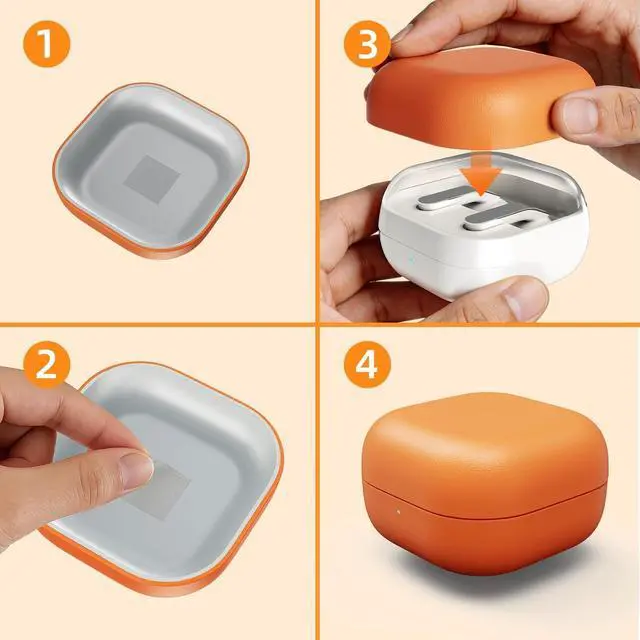 1

3

2

4