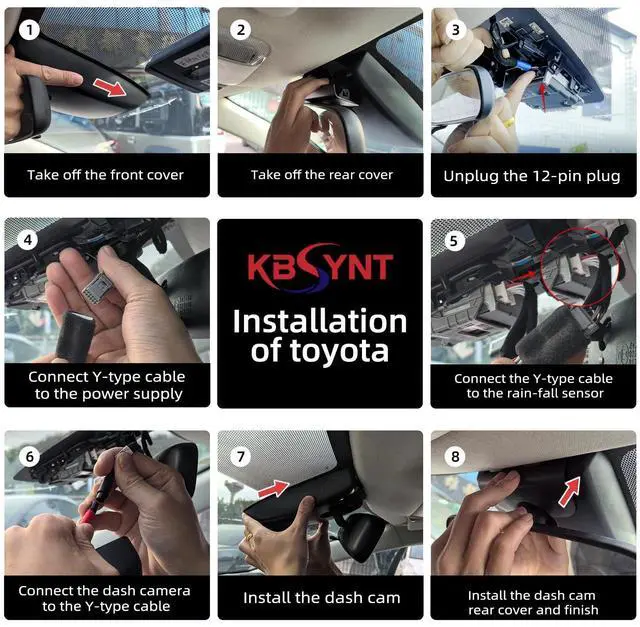 1

Take off the front cover

2

Take off the rear cover

3

Unplug the 12-pin plug

4

Connect Y-type cable to the power supply

KBSYNT

Installation of toyota

5

Connect the Y-type cable to the rain-fall sensor

6

Connect the dash camera to the Y-type cable

7

Install the dash cam

8

Install the dash cam rear cover and finish