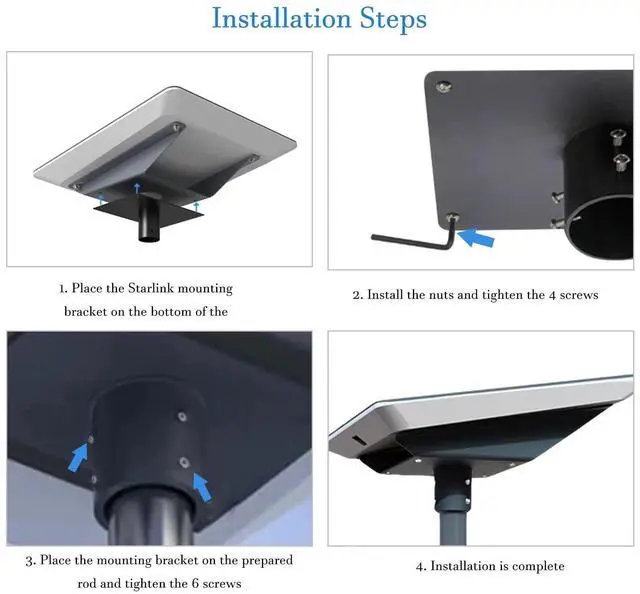 Installation Steps

1. Place the Starlink mounting bracket on the bottom of the

2. Install the nuts and tighten the 4 screws

3. Place the mounting bracket on the prepared rod and tighten the 6 screws

4. Installation is complete