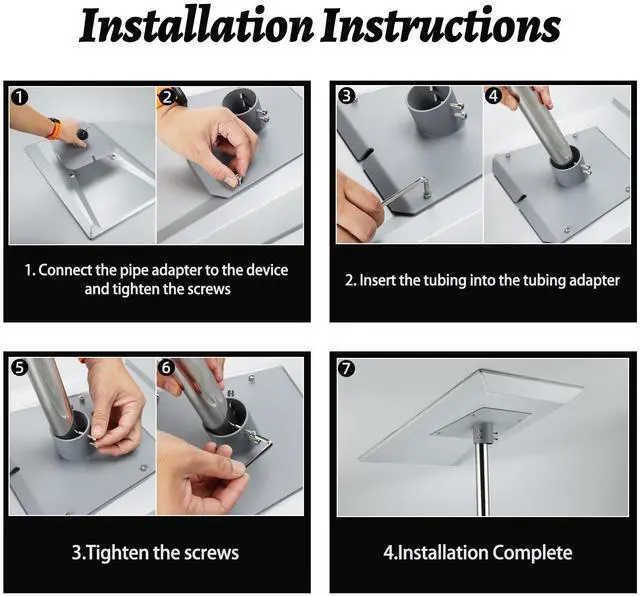 Installation Instructions

1

2

1. Connect the pipe adapter to the device and tighten the screws

3

4

2. Insert the tubing into the tubing adapter

5

6

3.Tighten the screws

7

4.Installation Complete