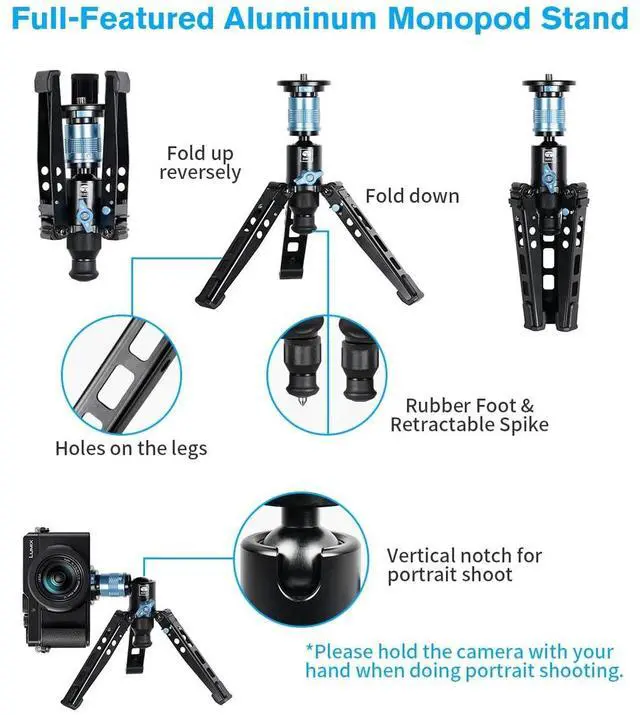 Full-Featured Aluminum Monopod Stand

Fold up reversely

Fold down

Holes on the legs

Rubber Foot & Retractable Spike

LUMIX

Vertical notch for portrait shoot

*Please hold the camera with your hand when doing portrait shooting.