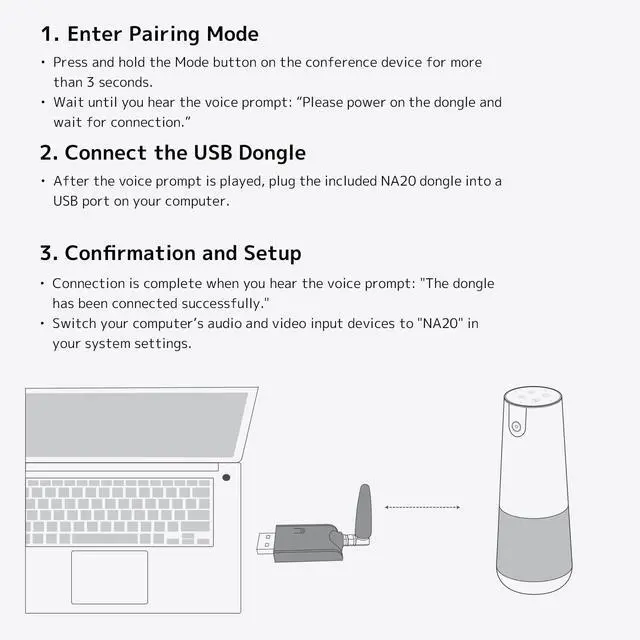 1. Enter Pairing Mode

• Press and hold the Mode button on the conference device for more than 3 seconds.
• Wait until you hear the voice prompt: “Please power on the dongle and wait for connection.”

2. Connect the USB Dongle

• After the voice prompt is played, plug the included NA20 dongle into a USB port on your computer.

3. Confirmation and Setup

• Connection is complete when you hear the voice prompt: "The dongle has been connected successfully."
• Switch your computer’s audio and video input devices to "NA20" in your system settings.