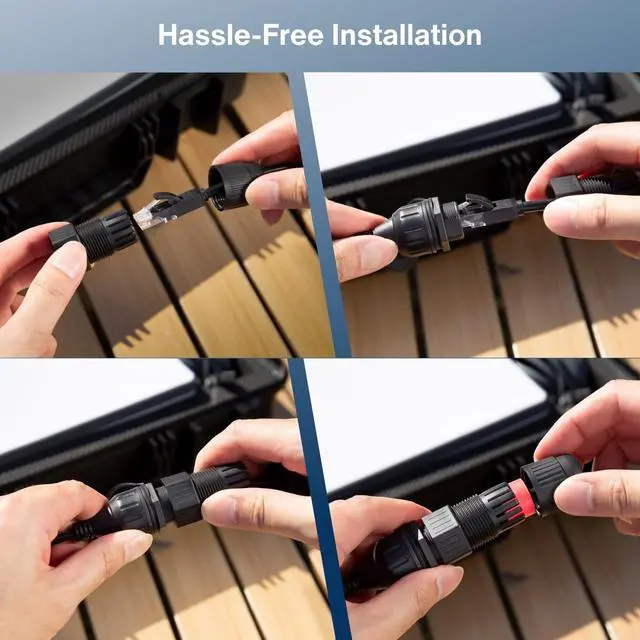 Hassle-Free Installation