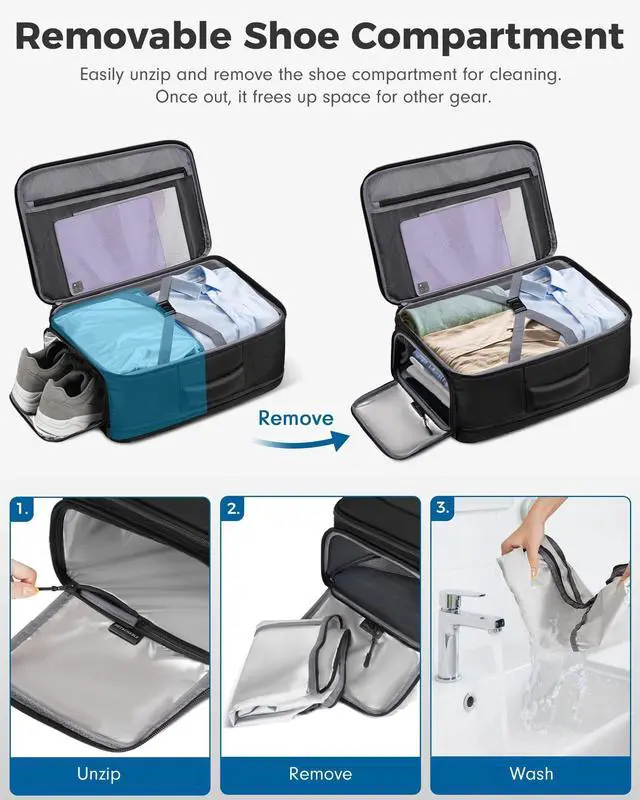 Removable Shoe Compartment

Easily unzip and remove the shoe compartment for cleaning. Once out, it frees up space for other gear.

Remove

1.

Unzip

2.

Remove

3.

Wash