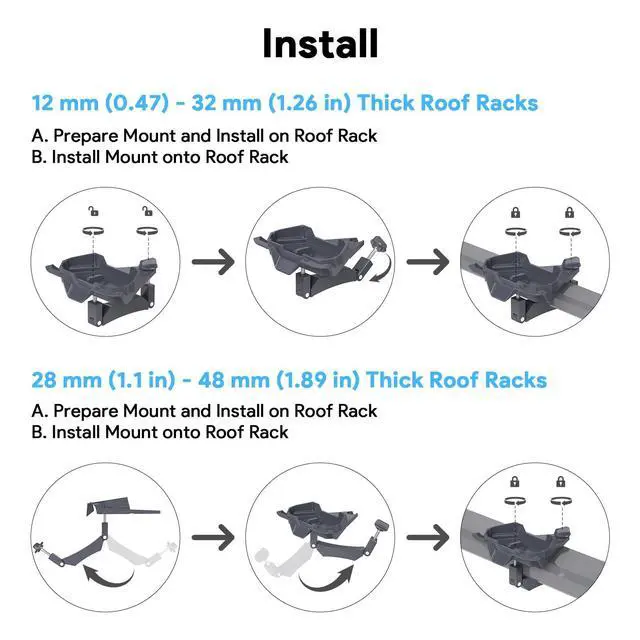 Install

12 mm (0.47) - 32 mm (1.26 in) Thick Roof Racks

A. Prepare Mount and Install on Roof Rack
B. Install Mount onto Roof Rack

28 mm (1.1 in) - 48 mm (1.89 in) Thick Roof Racks

A. Prepare Mount and Install on Roof Rack
B. Install Mount onto Roof Rack