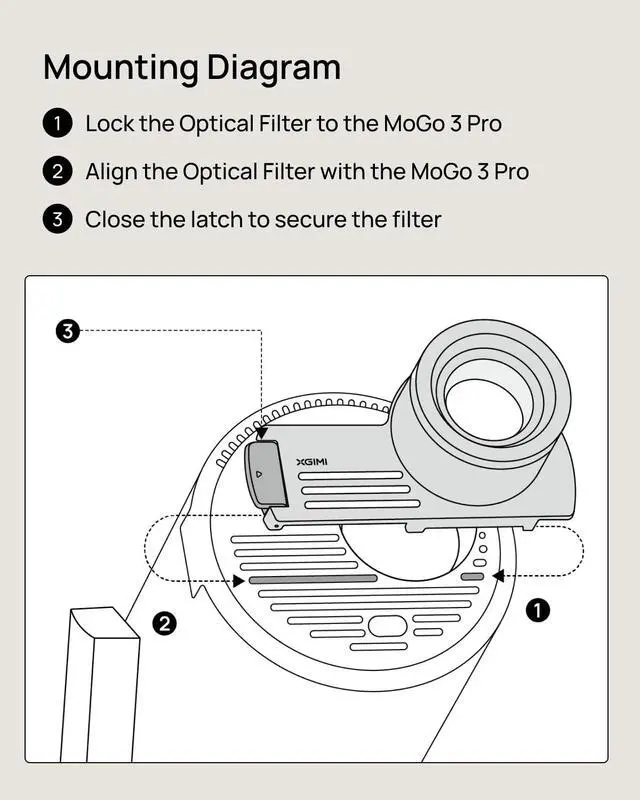 Mounting Diagram

1 Lock the Optical Filter to the MoGo 3 Pro

2 Align the Optical Filter with the MoGo 3 Pro

3 Close the latch to secure the filter

3

XGIMI

2

1