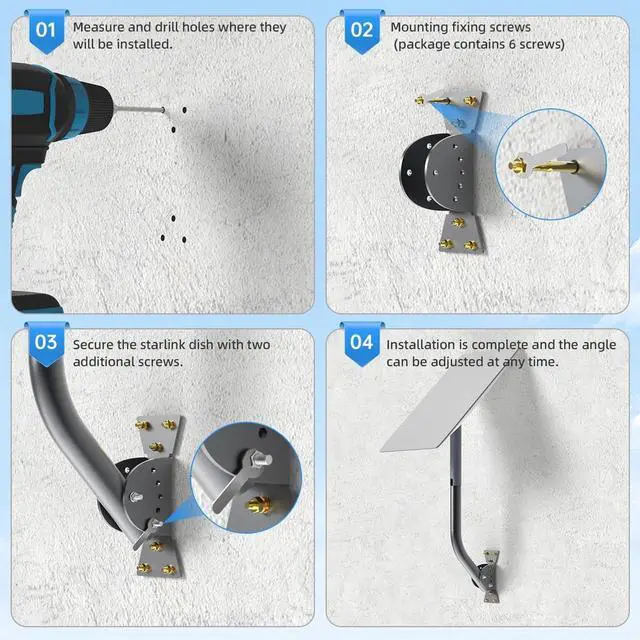 01 Measure and drill holes where they will be installed.

02 Mounting fixing screws (package contains 6 screws)

03 Secure the starlink dish with two additional screws.

04 Installation is complete and the angle can be adjusted at any time.